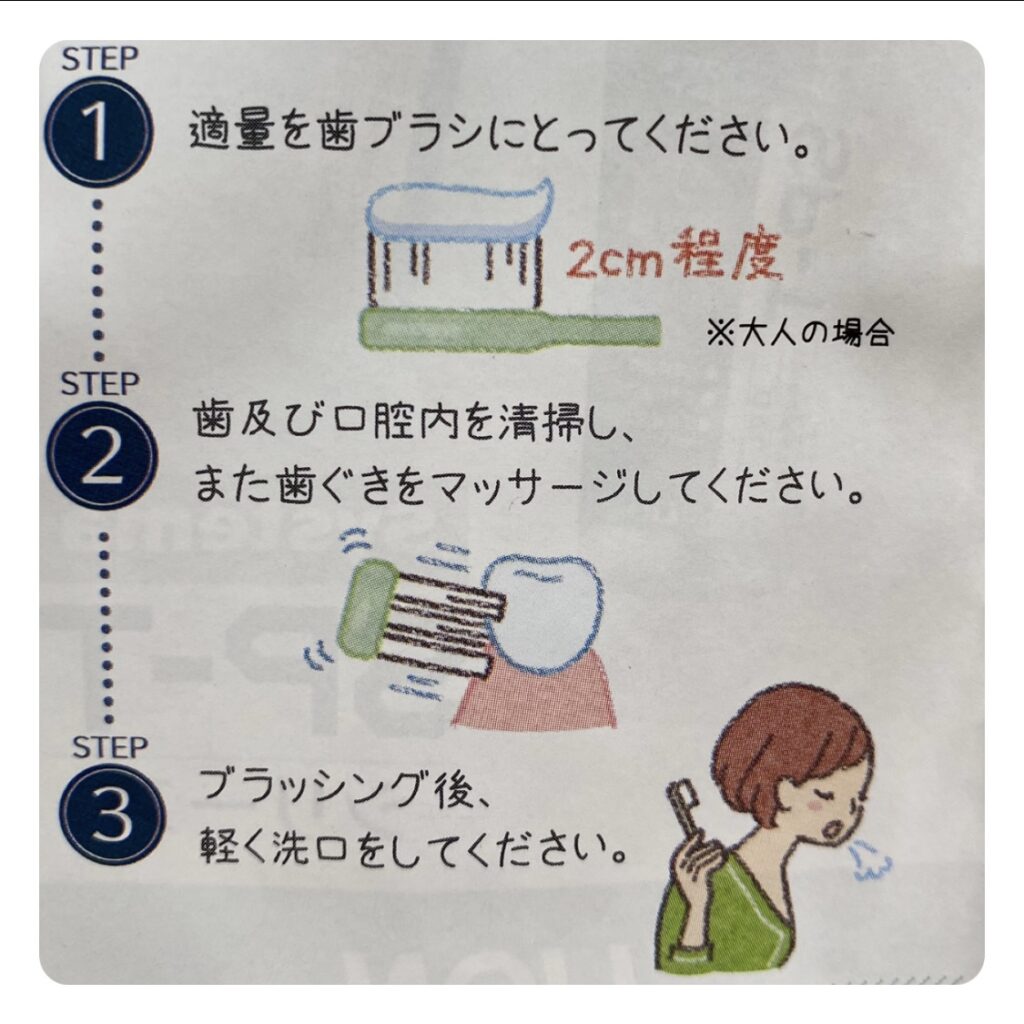 STEP
1
適量を歯ブラシにとってください。

2cm程度

※大人の場合

STEP
2
歯及び口腔内を清掃し、
また歯ぐきをマッサージしてください。

STEP
3
ブラッシング後、
軽く洗口をしてください。